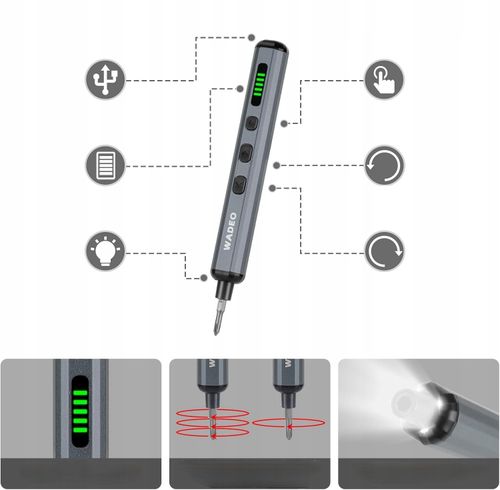 WADEO