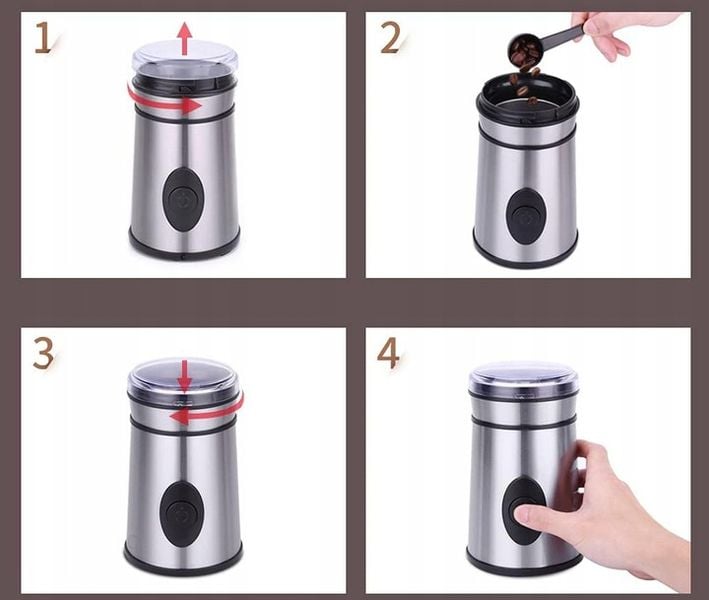 1

2

3

4