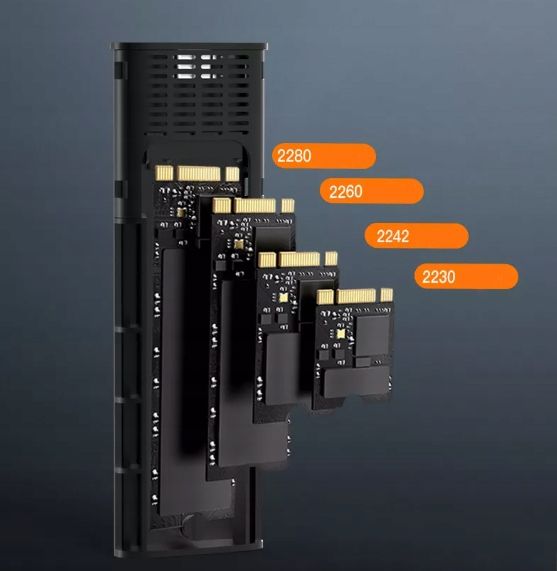 2280

2260

2242

2230