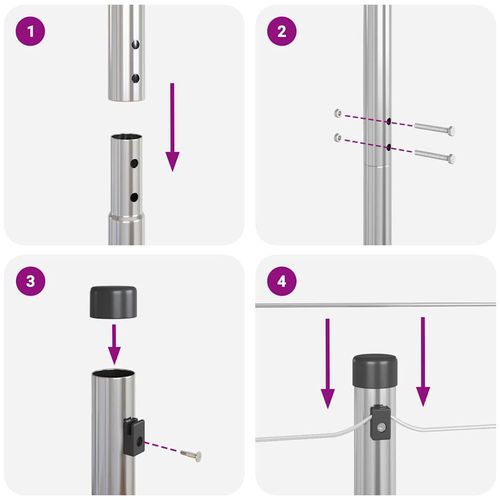 1
2
3
4