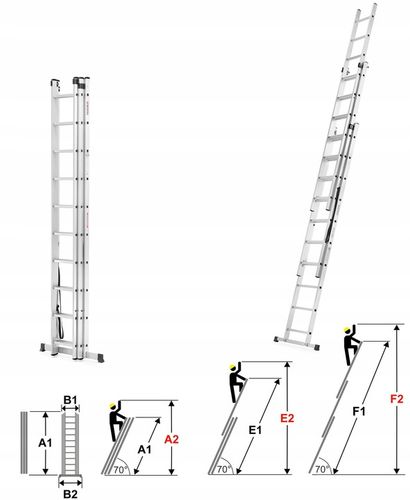 B1
A1
B2
A1
A2
70°
E1
E2
70°
F1
F2
70°