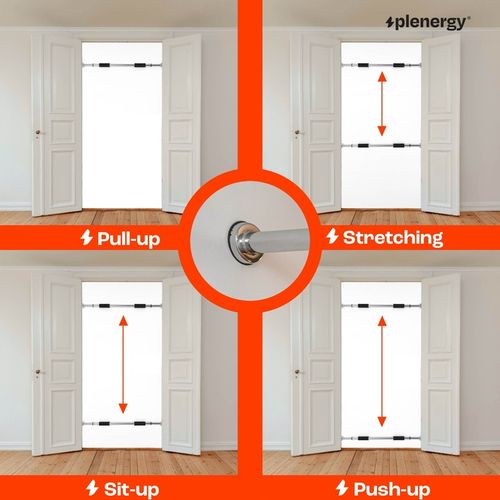 plenergy®

Pull-up

Stretching

Sit-up

Push-up