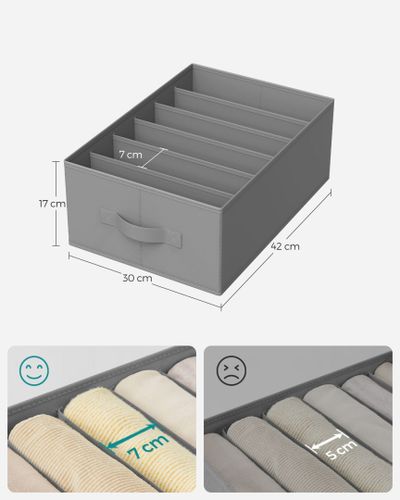 7 cm
17 cm
42 cm
30 cm
7 cm
5 cm