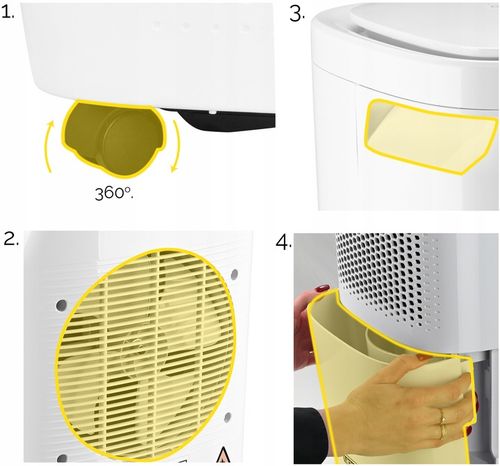 1.

360°.

3.

2.

4.