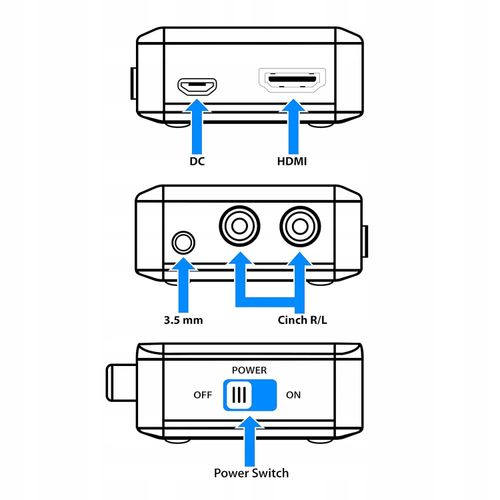 DC HDMI

3.5 mm Cinch R/L

POWER
OFF ON

Power Switch