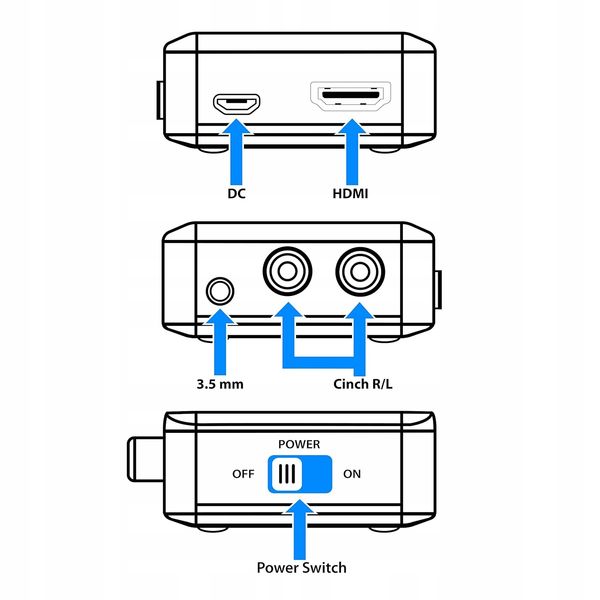 DC
HDMI

3.5 mm
Cinch R/L

POWER
OFF
ON

Power Switch