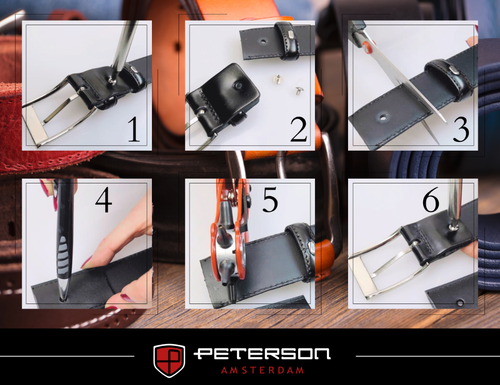 1
2
3
4
5
6

PETERSON
AMSTERDAM