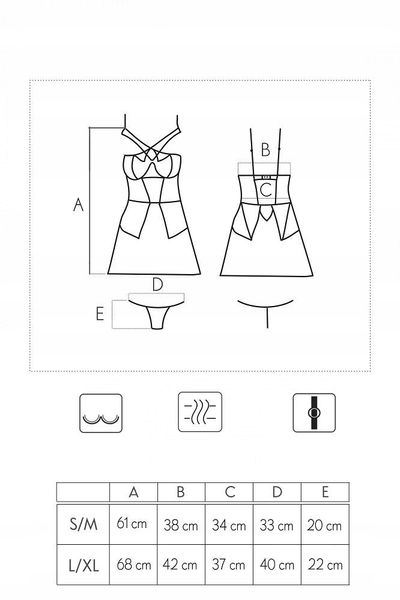 A

B

C

D

E

| | A | B | C | D | E |
|---|---|---|---|---|---|
| S/M | 61 cm | 38 cm | 34 cm | 33 cm | 20 cm |
| L/XL | 68 cm | 42 cm | 37 cm | 40 cm | 22 cm |