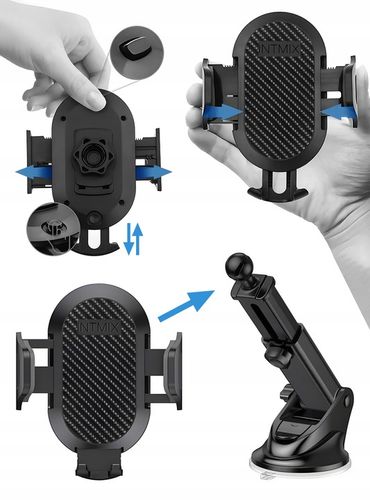 INTMIX

INTMIX