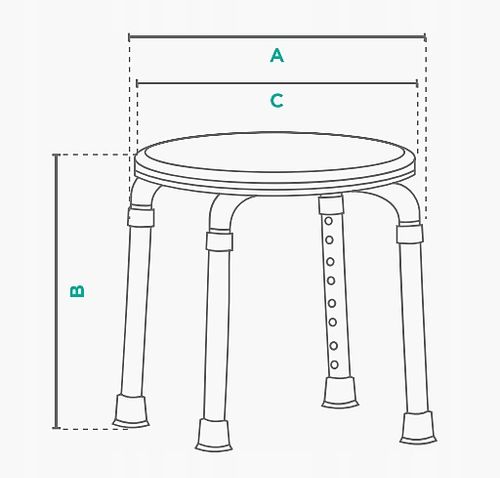 A
C
B