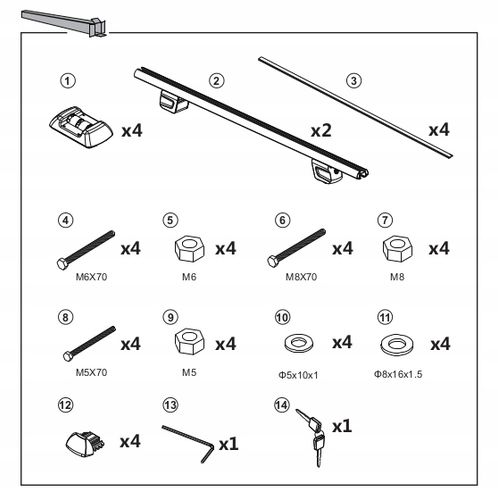 1
x4

2
x2

3
x4

4
x4
M6X70

5
x4
M6

6
x4
M8X70

7
x4
M8

8
x4
M5X70

9
x4
M5

10
x4
Φ5x10x1

11
x4
Φ8x16x1.5

12
x4

13
x1

14
x1