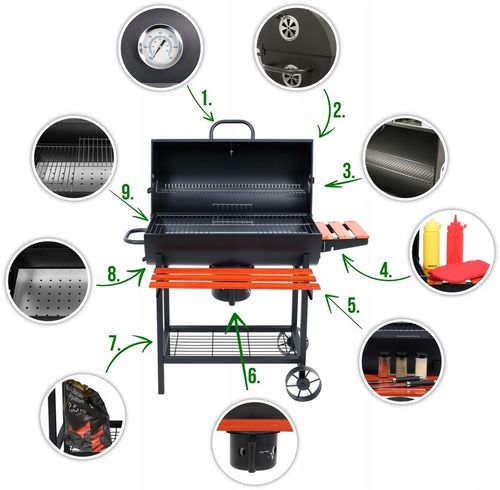 1.
2.
3.
4.
5.
6.
7.
8.
9.