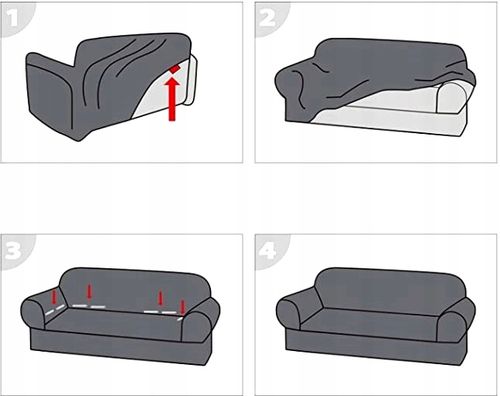 1

2

3

4