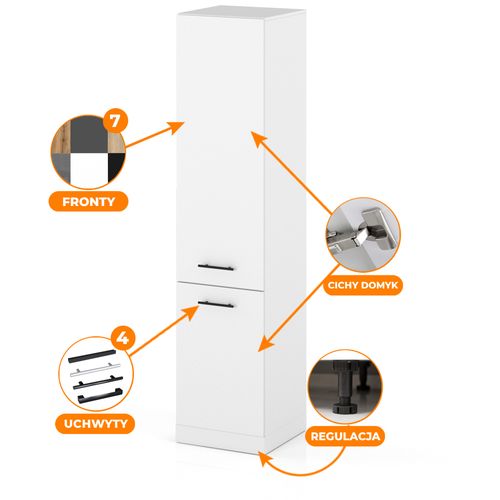 7

FRONTY

CICHY DOMYK

4

UCHWYTY

REGULACJA