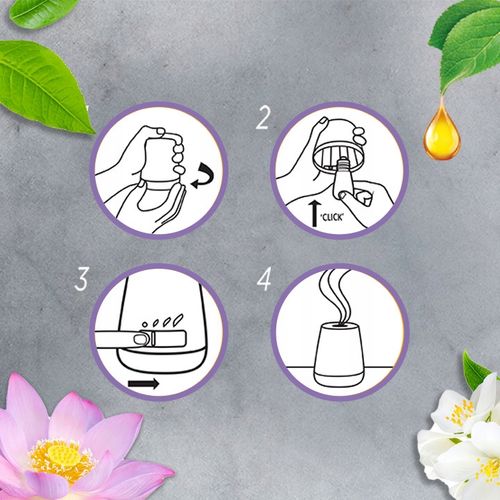 2

'CLICK'

3

4