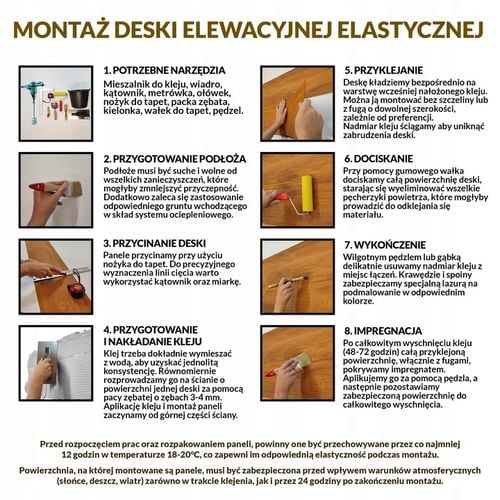 MONTAŻ DESKI ELEWACYJNEJ ELASTYCZNEJ

1. POTRZEBNE NARZĘDZIA
Mieszalnik do kleju, wiadro, kątownik, metrówka, ołówek, nożyk do tapet, packa zębata, kielonka, wałek do tapet, pędzel.

2. PRZYGOTOWANIE PODŁOŻA
Podłoże musi być suche i wolne od wszelkich zanieczyszczeń, które mogłyby zmniejszyć przyczepność. Dodatkowo zaleca się zastosowanie odpowiedniego gruntu wchodzącego w skład systemu ociepleniowego.

3. PRZYCINANIE DESKI
Panele przycinamy przy użyciu nożyka do tapet. Do precyzyjnego wyznaczenia linii cięcia warto wykorzystać kątownik oraz miarkę.

4. PRZYGOTOWANIE I NAKŁADANIE KLEJU
Klej trzeba dokładnie wymieszać z wodą, aby uzyskać jednolitą konsystencję. Równomiernie rozprowadzamy go na ścianie o powierzchni jednej deski za pomocą pacy zębatej o zębach 3-4 mm. Aplikację kleju i montaż paneli zaczynamy od górnej części ściany.

5. PRZYKLEJANIE
Deskę kładziemy bezpośrednio na warstwę wcześniej nałożonego kleju. Można ją montować bez szczeliny lub z fugą o dowolnej szerokości, zależnie od preferencji. Nadmiar kleju ściągamy aby uniknąć zabrudzenia deski.

6. DOCISKANIE
Przy pomocy gumowego wałka dociskamy całą powierzchnię deski, starając się wyeliminować wszelkie pęcherzyki powietrza, które mogłyby prowadzić do odklejania się materiału.

7. WYKOŃCZENIE
Wilgotnym pędzlem lub gąbką delikatnie usuwamy nadmiar kleju z miejsc łączeń. Krawędzie i spoiny zabezpieczamy specjalną lazurą na podmalowanie w odpowiednim kolorze.

8. IMPREGNACJA
Po całkowitym wyschnięciu kleju (48-72 godzin) całą przyklejoną powierzchnię, włącznie z fugami, pokrywamy impregnatem. Aplikujemy go za pomocą pędzla, a następnie pozostawiamy zabezpieczoną powierzchnię do całkowitego wyschnięcia.

Przed rozpoczęciem prac oraz rozpakowaniem paneli, powinny one być przechowywane przez co najmniej 12 godzin w temperaturze 18-20°C, co zapewni im odpowiednią elastyczność podczas montażu.

Powierzchnia, na której montowane są panele, musi być zabezpieczona przed wpływem warunków atmosferycznych (słońce, deszcz, wiatr) zarówno w trakcie klejenia, jak i przez 24 godziny po zakończeniu montażu.