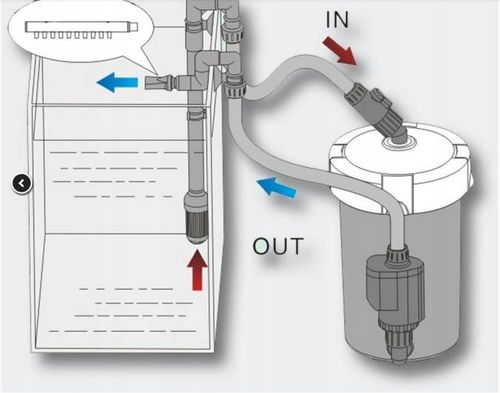 IN

OUT