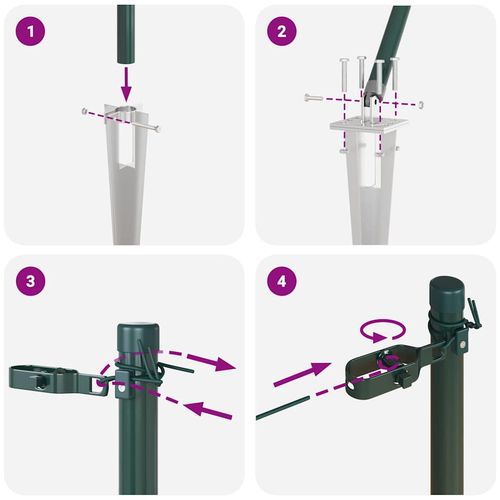 1

2

3

4