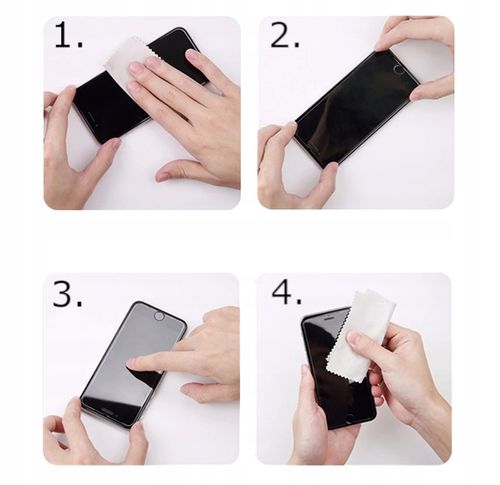 1.

2.

3.

4.