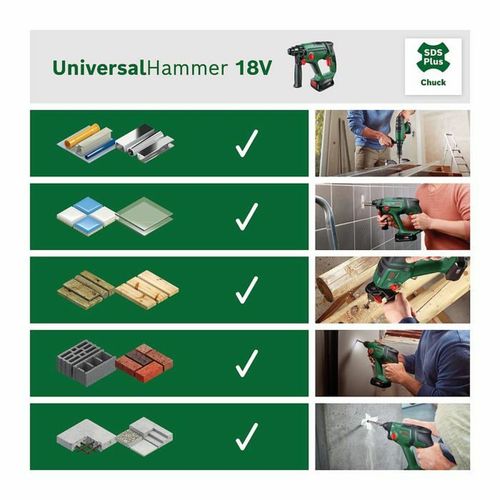 UniversalHammer 18V

SDS Plus
Chuck

✓

✓

✓

✓

✓