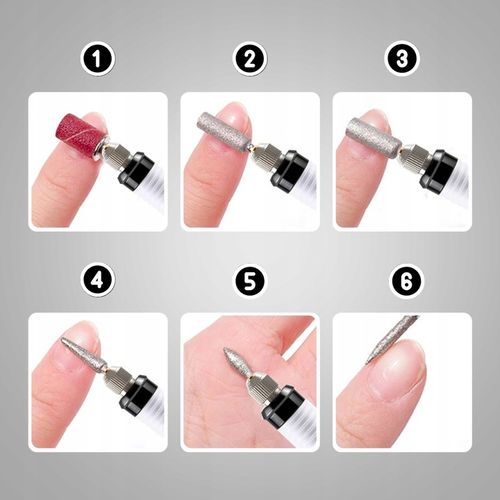 1

2

3

4

5

6