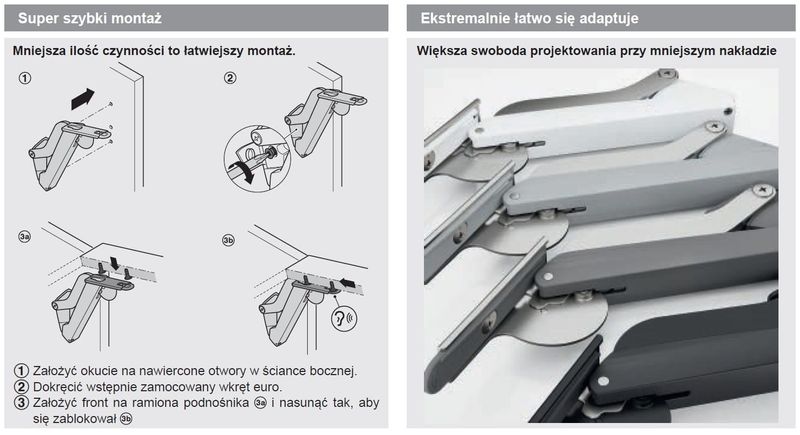 Super szybki montaż

Mniejsza ilość czynności to łatwiejszy montaż.

①

②

3a

3b

① Założyć okucie na nawiercone otwory w ściance bocznej.
② Dokręcić wstępnie zamocowany wkręt euro.
③ Założyć front na ramiona podnośnika 3a i nasunąć tak, aby się zablokował 3b

Ekstremalnie łatwo się adaptuje

Większa swoboda projektowania przy mniejszym nakładzie