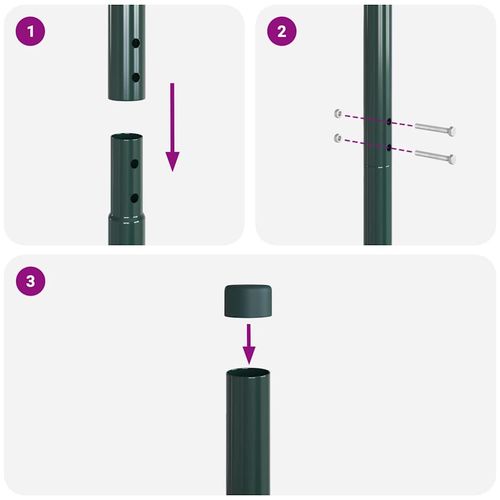 1

2

3