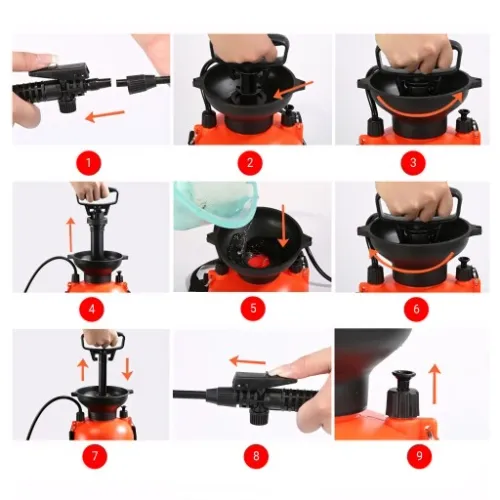 1

2

3

4

5

6

7

8

9