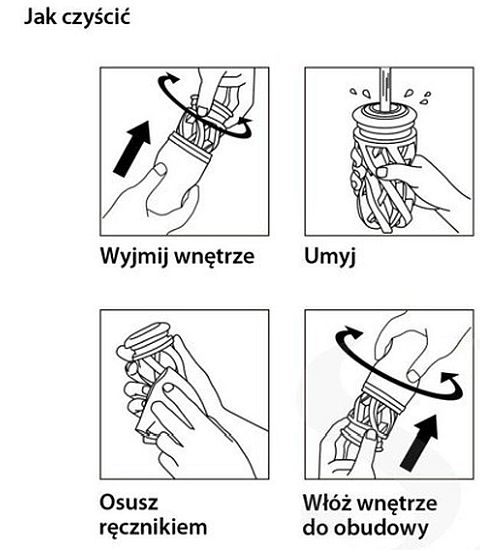 Jak czyścić

Wyjmij wnętrze

Umyj

Osusz ręcznikiem

Włóż wnętrze do obudowy