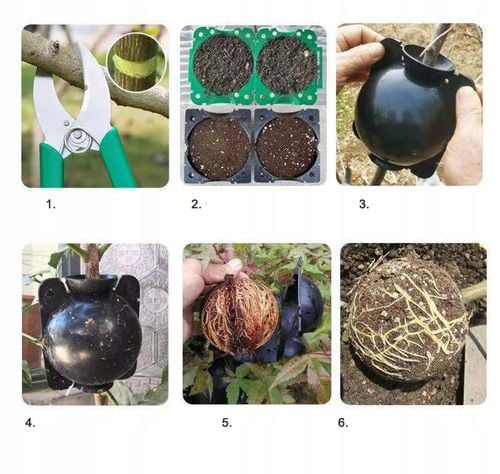 1.

2.

3.

4.

5.

6.