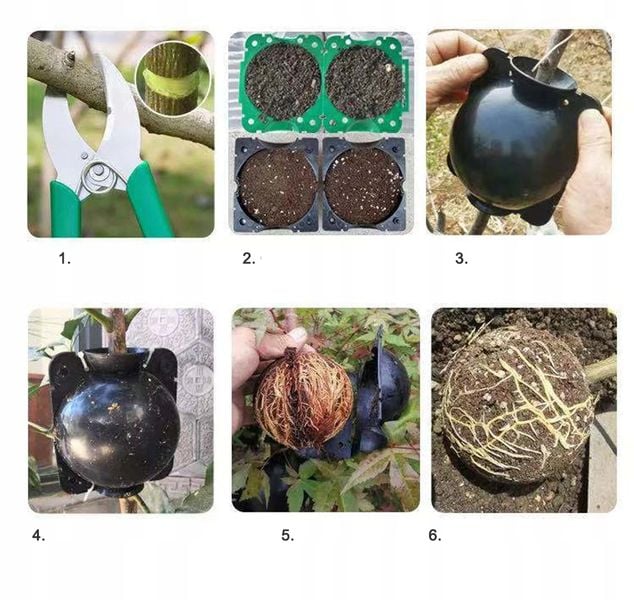 1.

2.

3.

4.

5.

6.