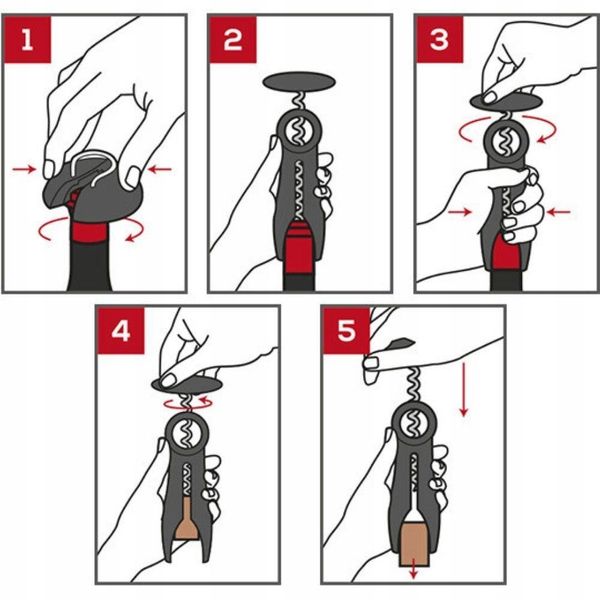 1
2
3
4
5