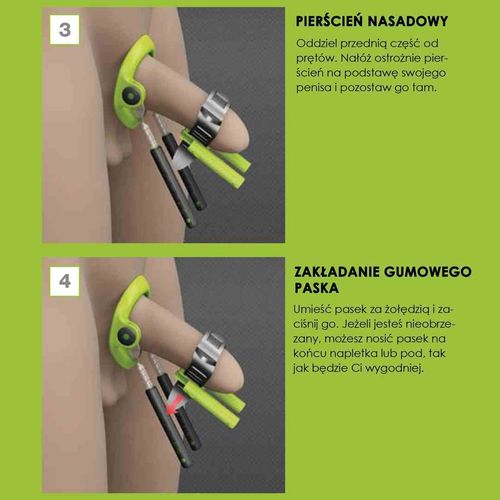 3

PIERŚCIEŃ NASADOWY

Oddziel przednią część od prętów. Nałóż ostrożnie pierścień na podstawę swojego penisa i pozostaw go tam.

4

ZAKŁADANIE GUMOWEGO PASKA

Umieść pasek za żołędzią i zaciśnij go. Jeżeli jesteś nieobrzezany, możesz nosić pasek na końcu napletka lub pod, tak jak będzie Ci wygodniej.