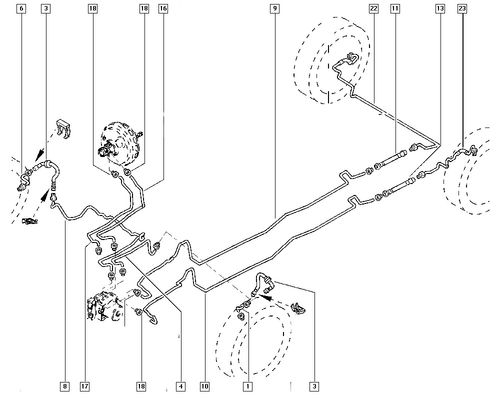 6
3
18
18
16
9
22
11
13
23
8
17
18
4
10
1
3