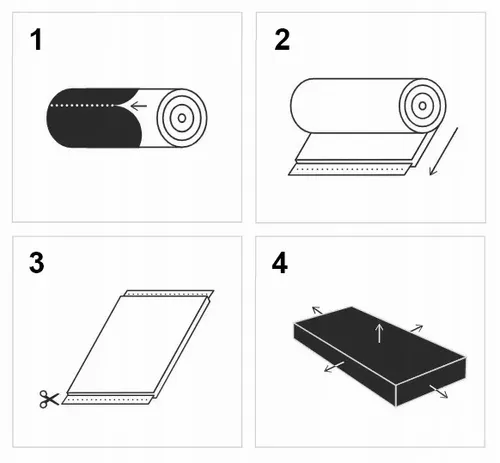 1

2

3

4