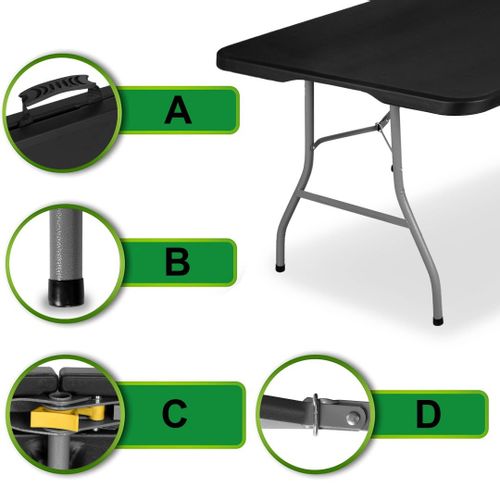 A

B

C

D