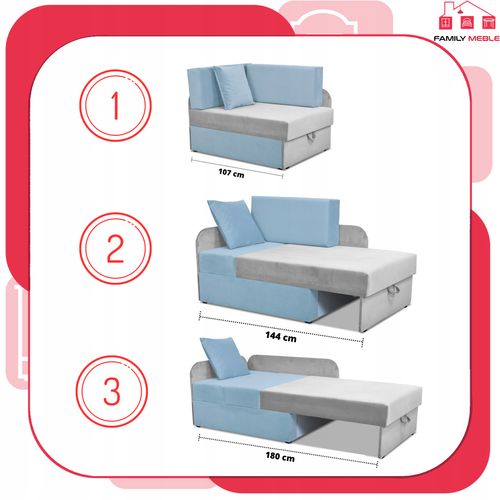 FAMILY MEBLE

1

107 cm

2

144 cm

3

180 cm