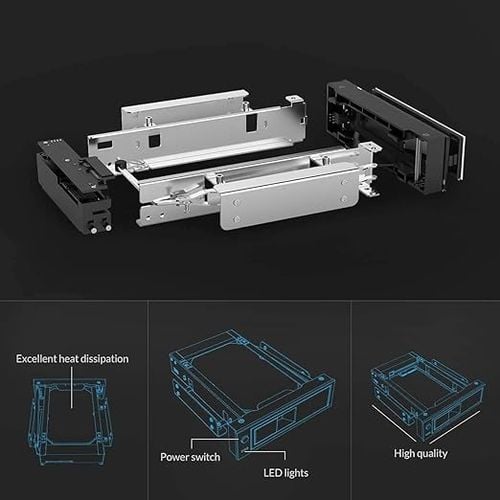 Excellent heat dissipation

Power switch

LED lights

High quality