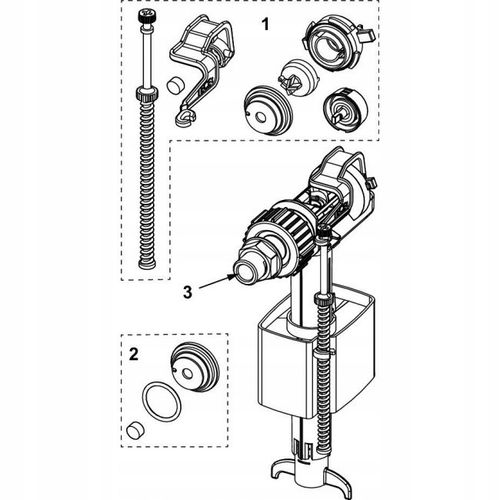 1

3

2