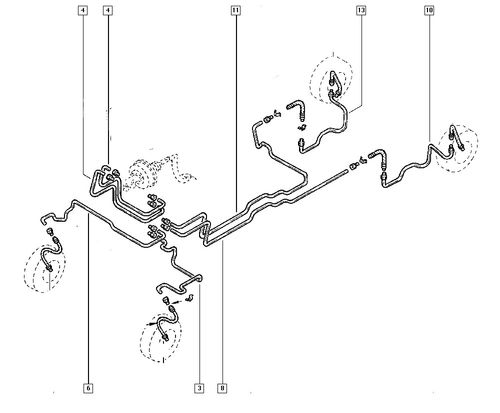 4
4
11
13
10
6
3
8