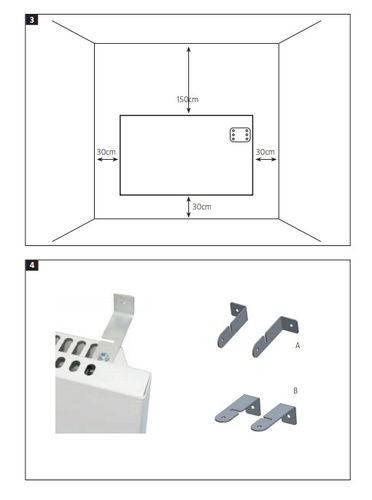 3

150cm

30cm

30cm

30cm

4

A

B