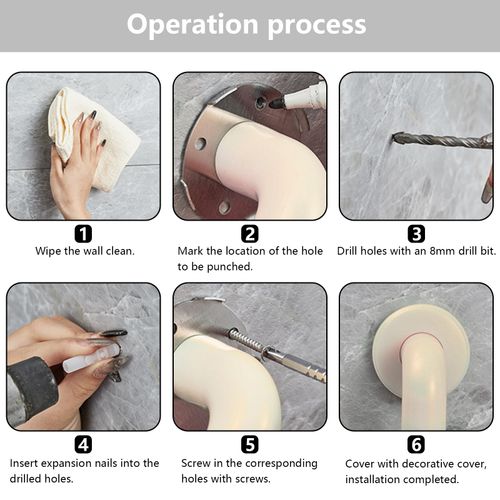 Operation process

1
Wipe the wall clean.

2
Mark the location of the hole to be punched.

3
Drill holes with an 8mm drill bit.

4
Insert expansion nails into the drilled holes.

5
Screw in the corresponding holes with screws.

6
Cover with decorative cover, installation completed.