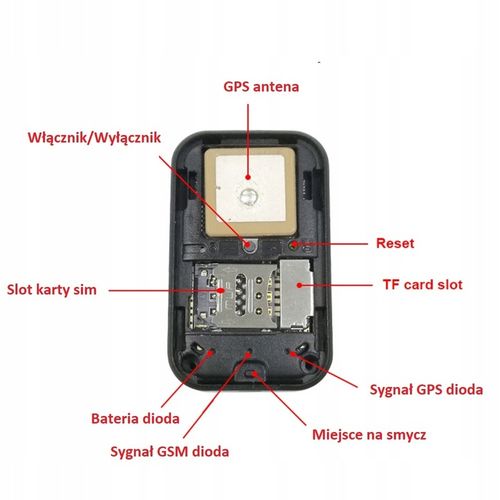 GPS antena

Włącznik/Wyłącznik

Reset

Slot karty sim

TF card slot

Sygnał GPS dioda

Bateria dioda

Miejsce na smycz

Sygnał GSM dioda