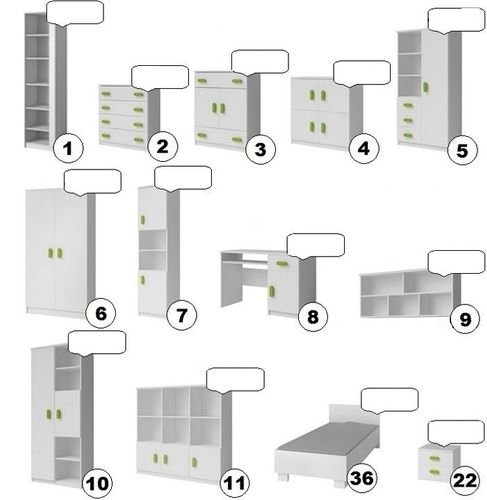 1
2
3
4
5
6
7
8
9
10
11
36
22