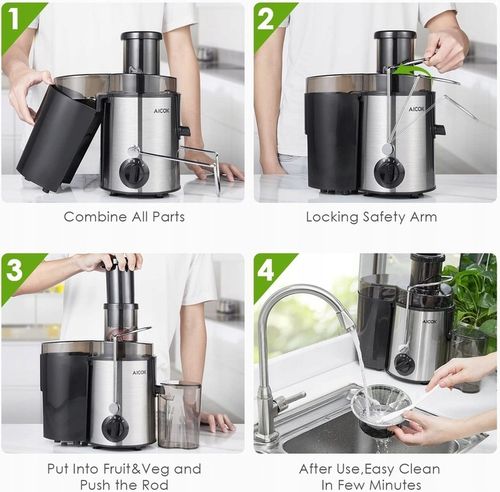 1

AICOK

Combine All Parts

2

AICOK

Locking Safety Arm

3

AICOK

Put Into Fruit&Veg and Push the Rod

4

AICOK

After Use,Easy Clean In Few Minutes