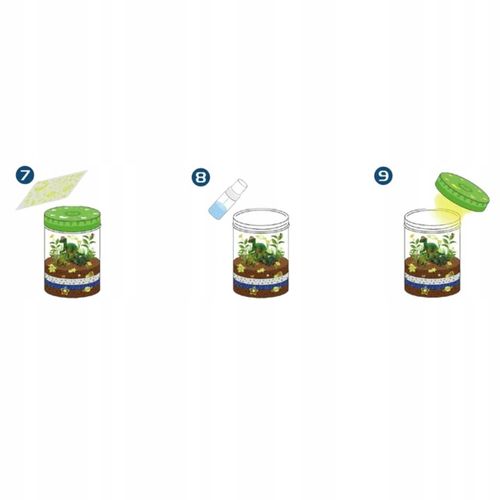 7

8

9