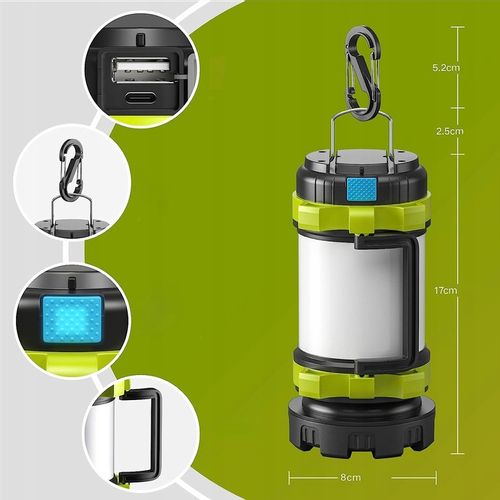 5.2cm
2.5cm
17cm
8cm