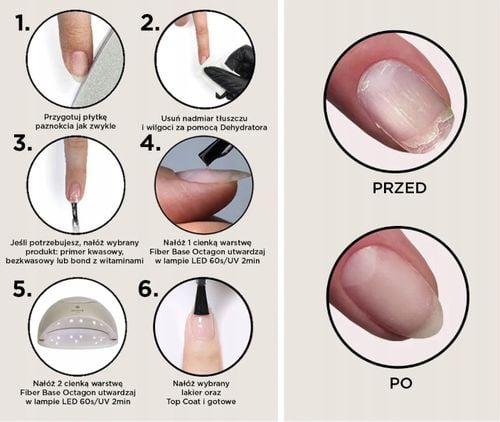 1.

Przygotuj płytkę paznokcia jak zwykle

2.

Usuń nadmiar tłuszczu i wilgoci za pomocą Dehydratora

3.

Jeśli potrzebujesz, nałóż wybrany produkt: primer kwasowy, bezkwasowy lub bond z witaminami

4.

Nałóż 1 cienką warstwę Fiber Base Octagon utwardzaj w lampie LED 60s/UV 2min

5.

Nałóż 2 cienką warstwę Fiber Base Octagon utwardzaj w lampie LED 60s/UV 2min

6.

Nałóż wybrany lakier oraz Top Coat i gotowe

PRZED

PO