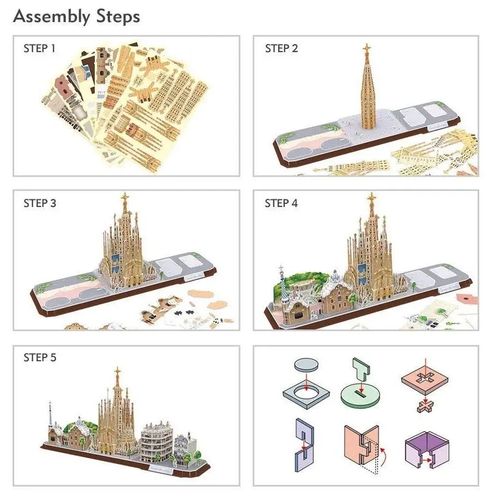 Assembly Steps

STEP 1

STEP 2

STEP 3

STEP 4

STEP 5