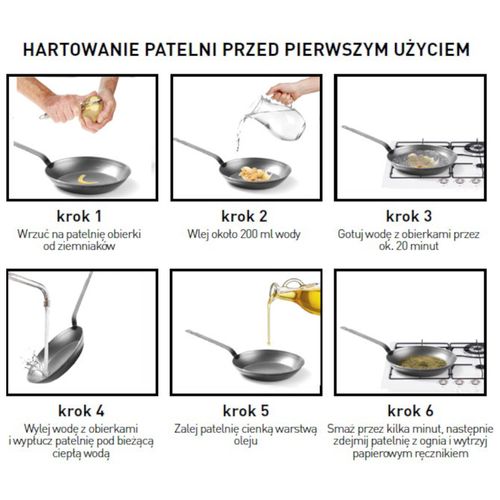 HARTOWANIE PATELNI PRZED PIERWSZYM UŻYCIEM

krok 1
Wrzuć na patelnię obierki od ziemniaków

krok 2
Wlej około 200 ml wody

krok 3
Gotuj wodę z obierkami przez ok. 20 minut

krok 4
Wylej wodę z obierkami i wypłucz patelnię pod bieżącą ciepłą wodą

krok 5
Zalej patelnię cienką warstwą oleju

krok 6
Smaż przez kilka minut, następnie zdejmij patelnię z ognia i wytrzyj papierowym ręcznikiem